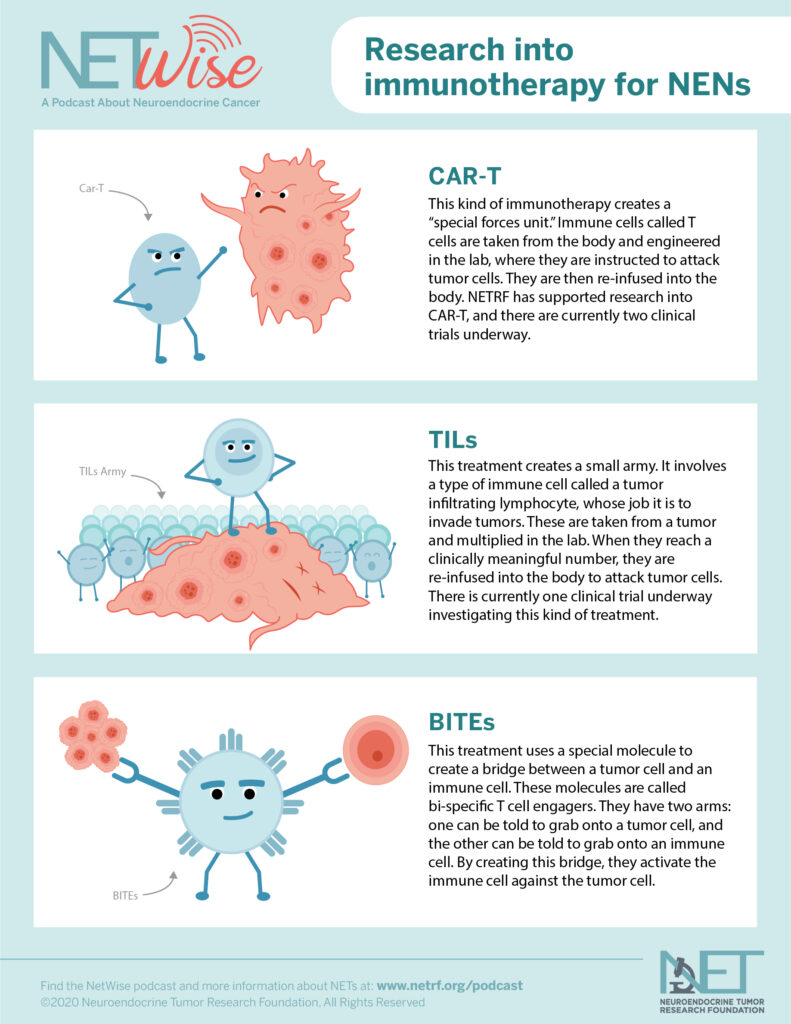 NETWise
A Podcast About Neuroendocrine Cancer

Research into immunotherapy for NENs

Car-T

CAR-T

This kind of immunotherapy creates a "special forces unit." Immune cells called T cells are taken from the body and engineered in the lab, where they are instructed to attack tumor cells. They are then re-infused into the body. NETRF has supported research into CAR-T, and there are currently two clinical trials underway.

TILs Army

TILs

This treatment creates a small army. It involves a type of immune cell called a tumor infiltrating lymphocyte, whose job it is to invade tumors. These are taken from a tumor and multiplied in the lab. When they reach a clinically meaningful number, they are re-infused into the body to attack tumor cells. There is currently one clinical trial underway investigating this kind of treatment.

BITEs

BITEs

This treatment uses a special molecule to create a bridge between a tumor cell and an immune cell. These molecules are called bi-specific T cell engagers. They have two arms: one can be told to grab onto a tumor cell, and the other can be told to grab onto an immune cell. By creating this bridge, they activate the immune cell against the tumor cell.

Find the NetWise podcast and more information about NETs at: www.netrf.org/podcast
©2020 Neuroendocrine Tumor Research Foundation, All Rights Reserved

NET
NEUROENDOCRINE TUMOR RESEARCH FOUNDATION